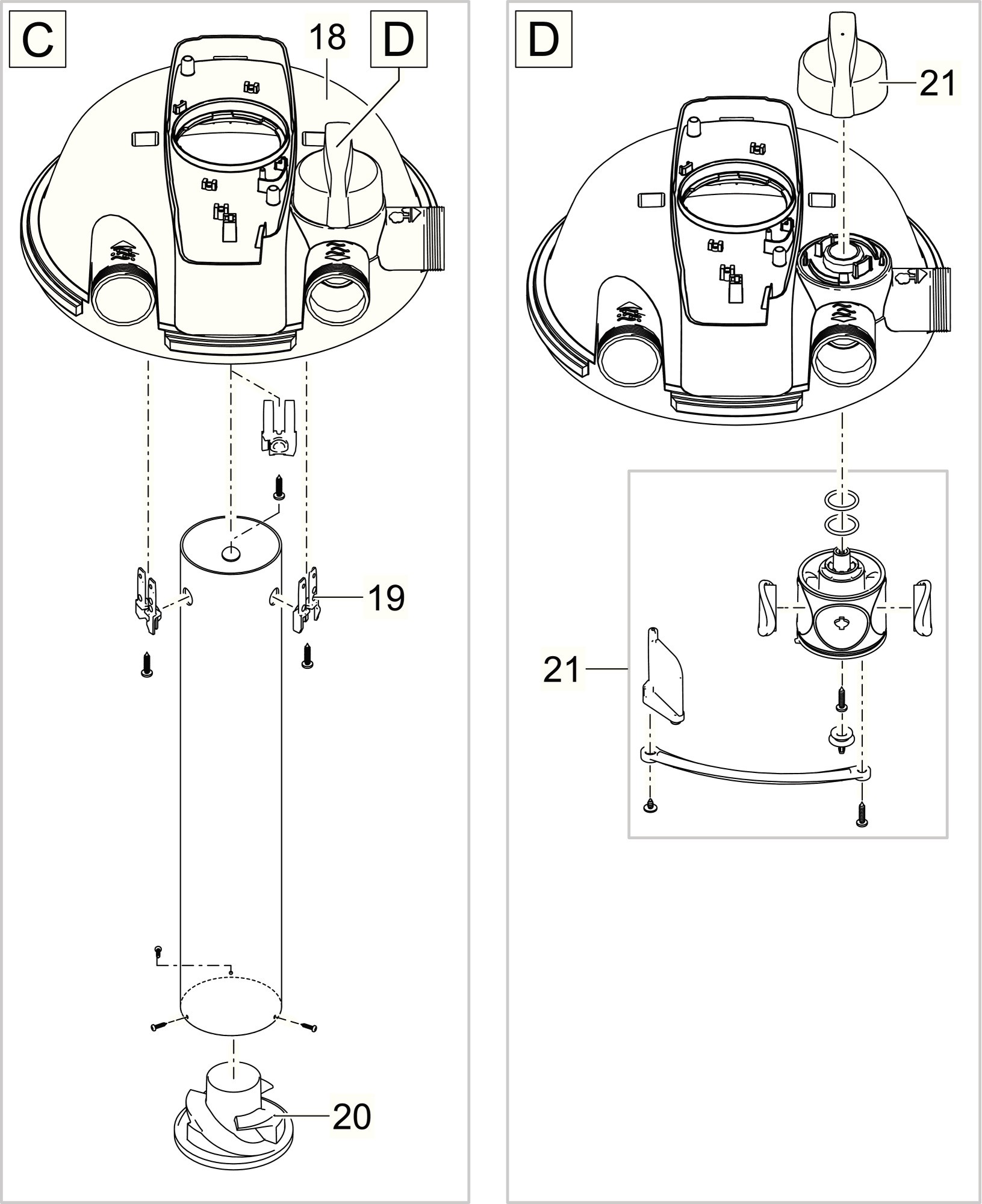 C
18
D
19
20
D
21
21