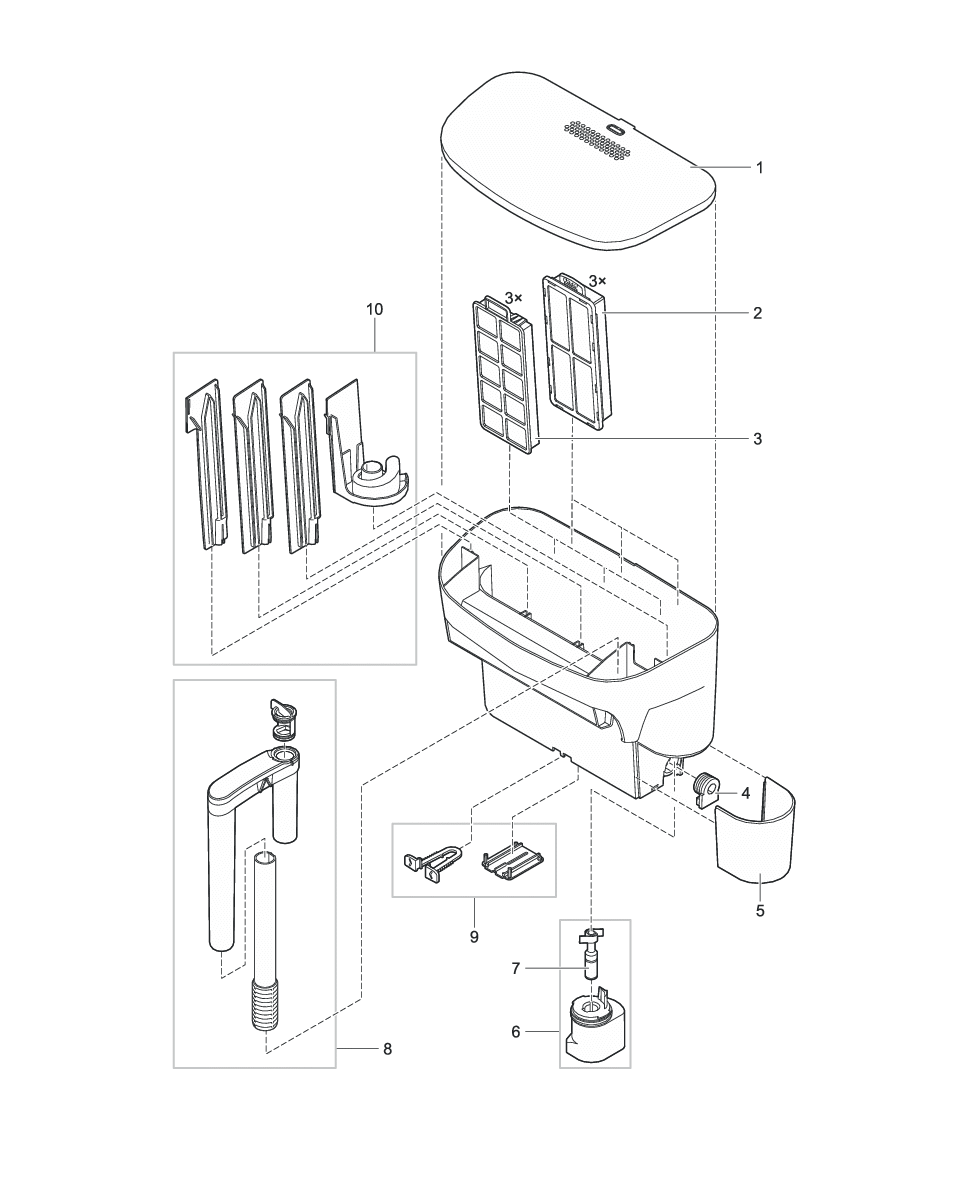 1
3×
3×
2
10
3
4
5
9
7
6
8