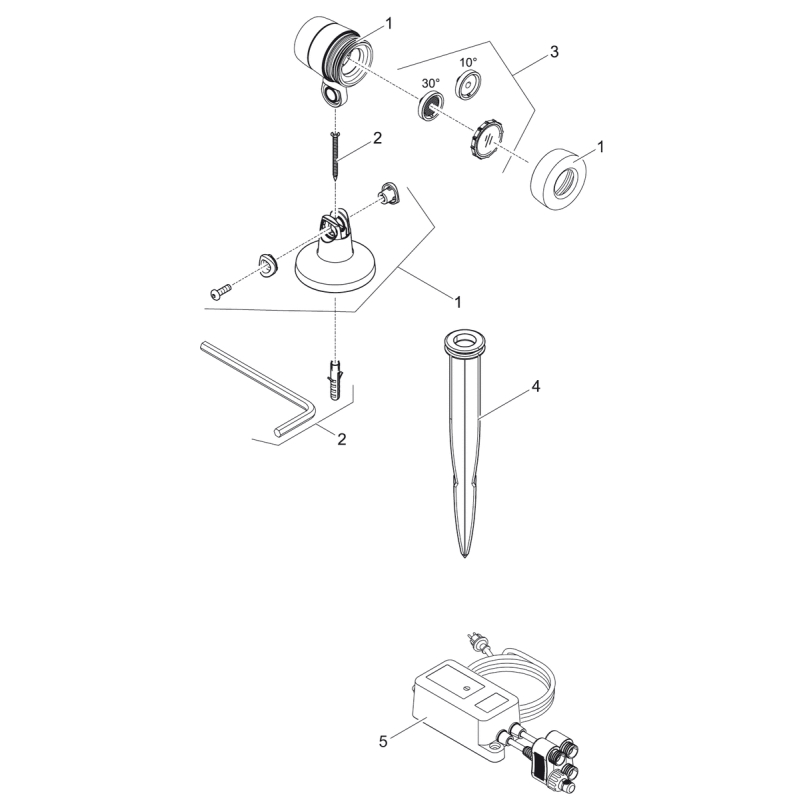 1
3
10°
30°
2
1
1
4
2
5