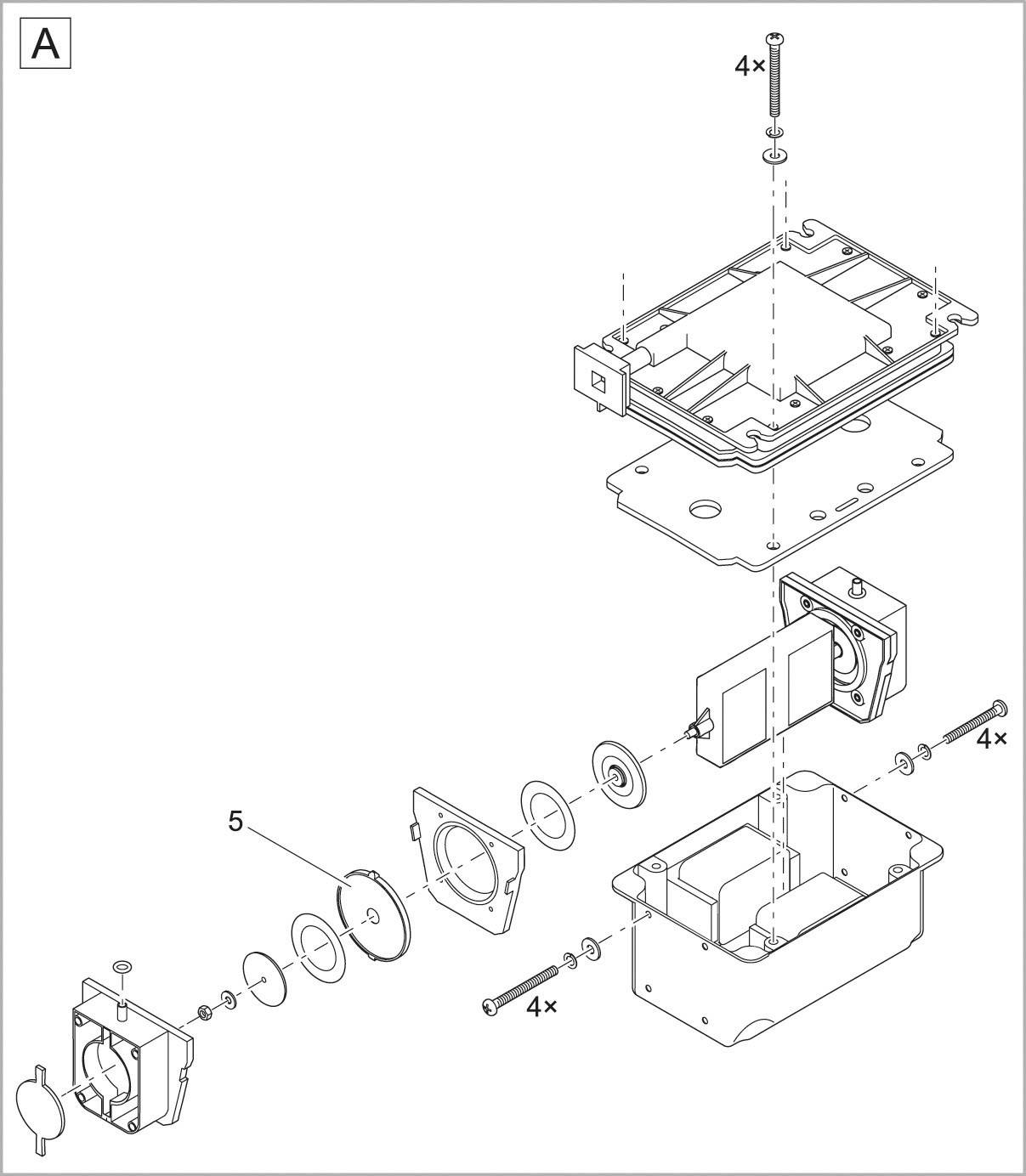 A

4×

4×

5

4×