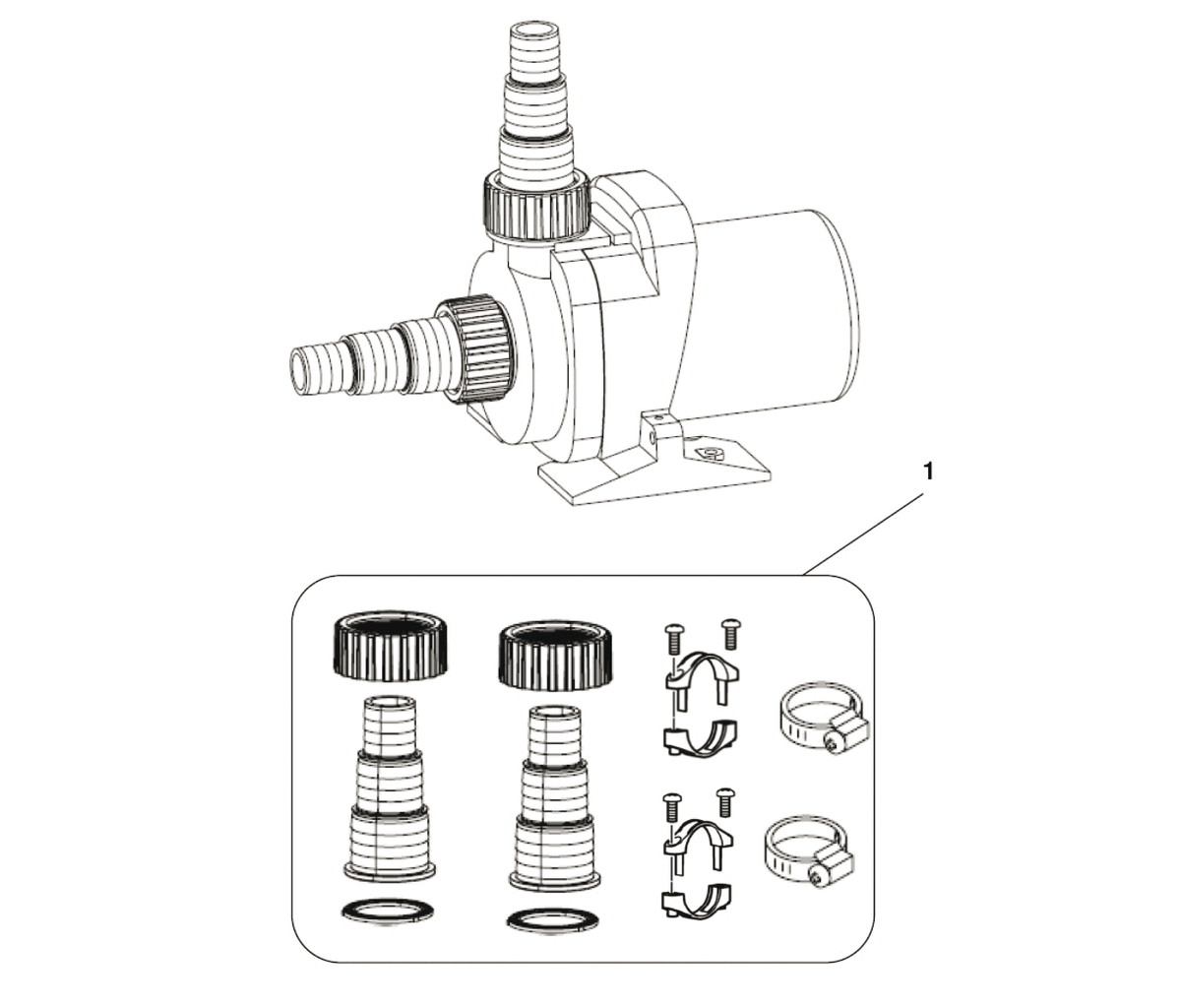 1