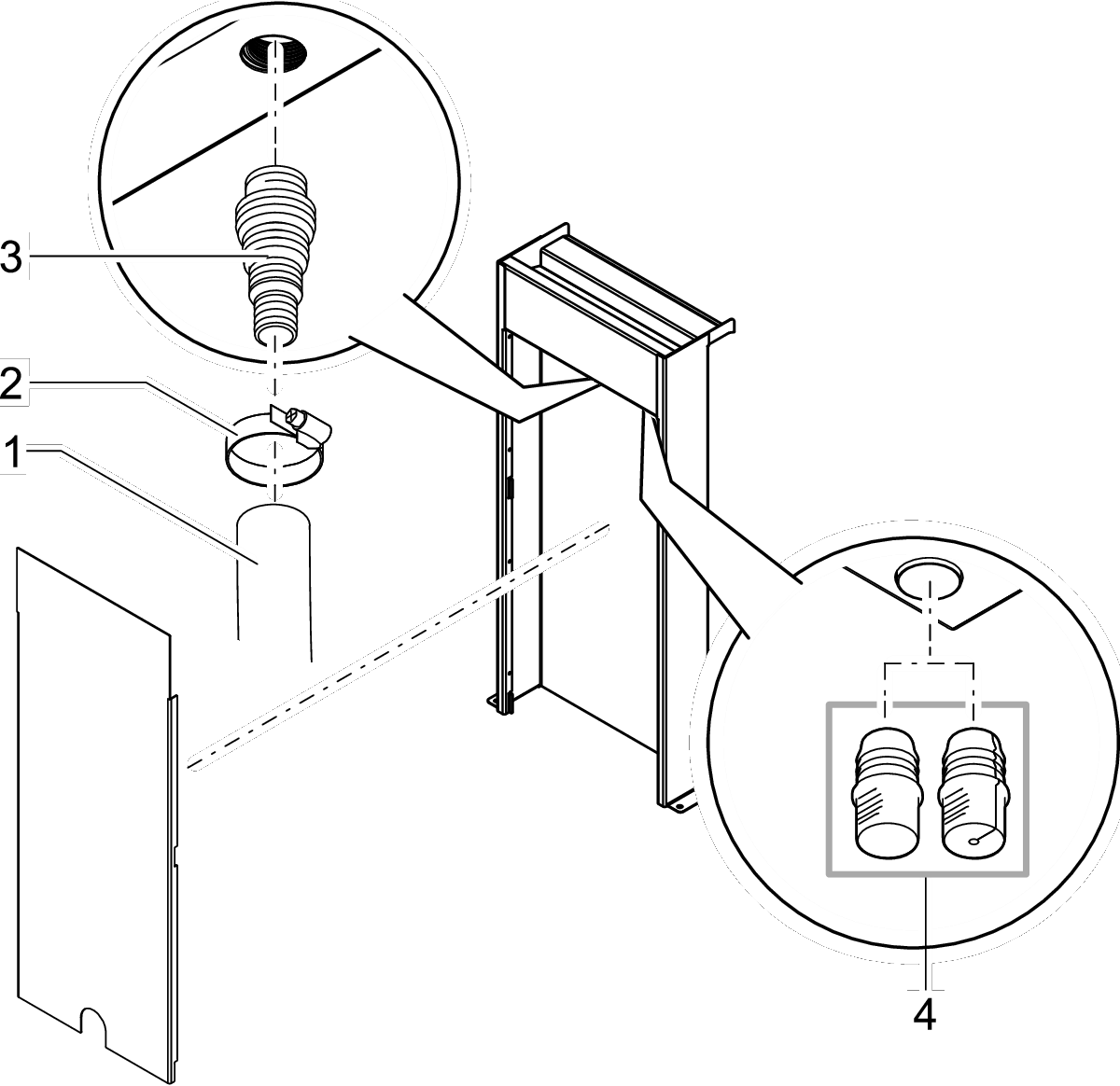 3
2
1
4