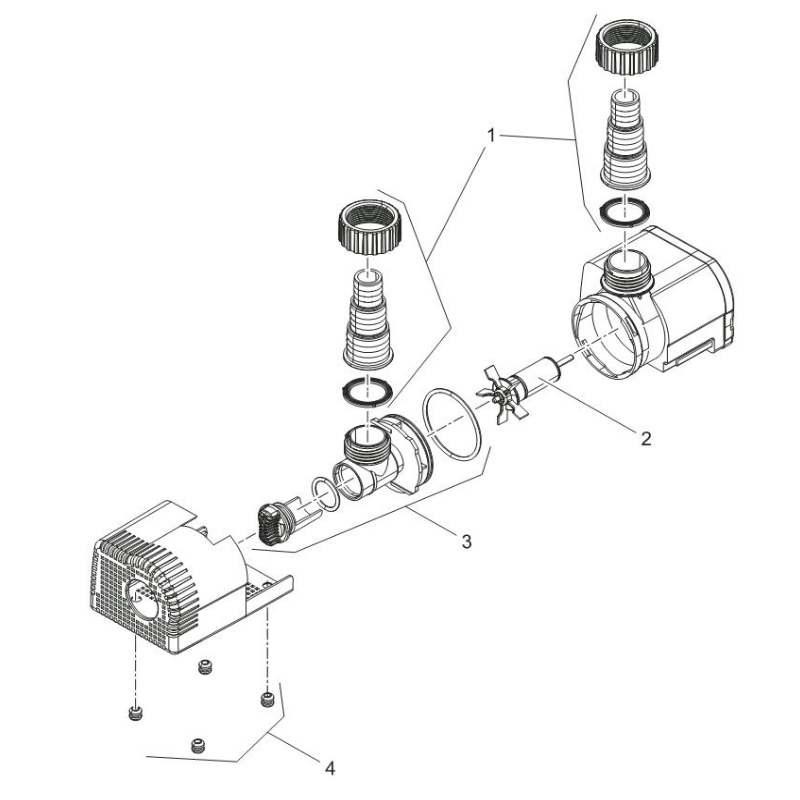 1
2
3
4