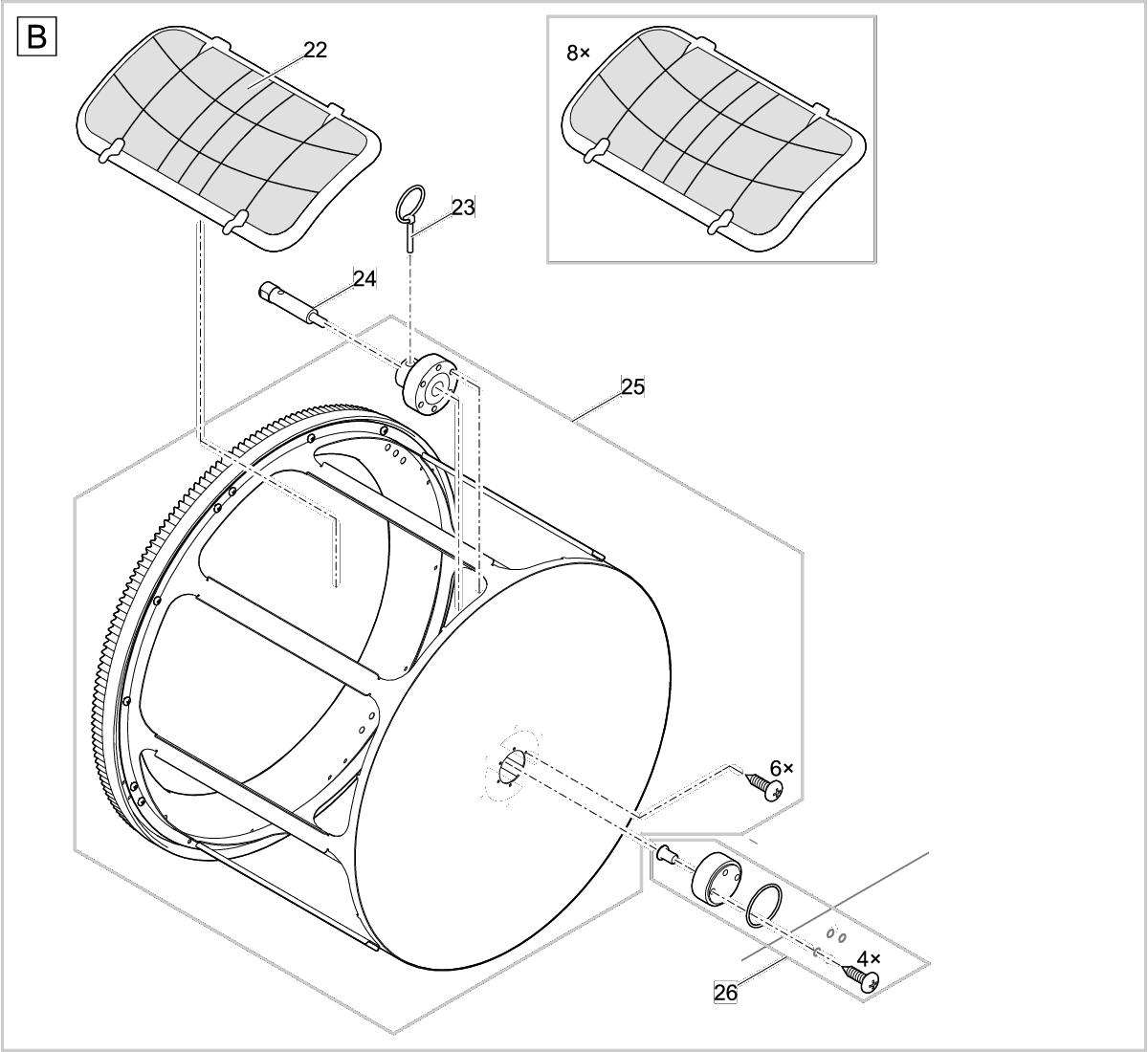 B

22

8×

23

24

25

6×

4×

26