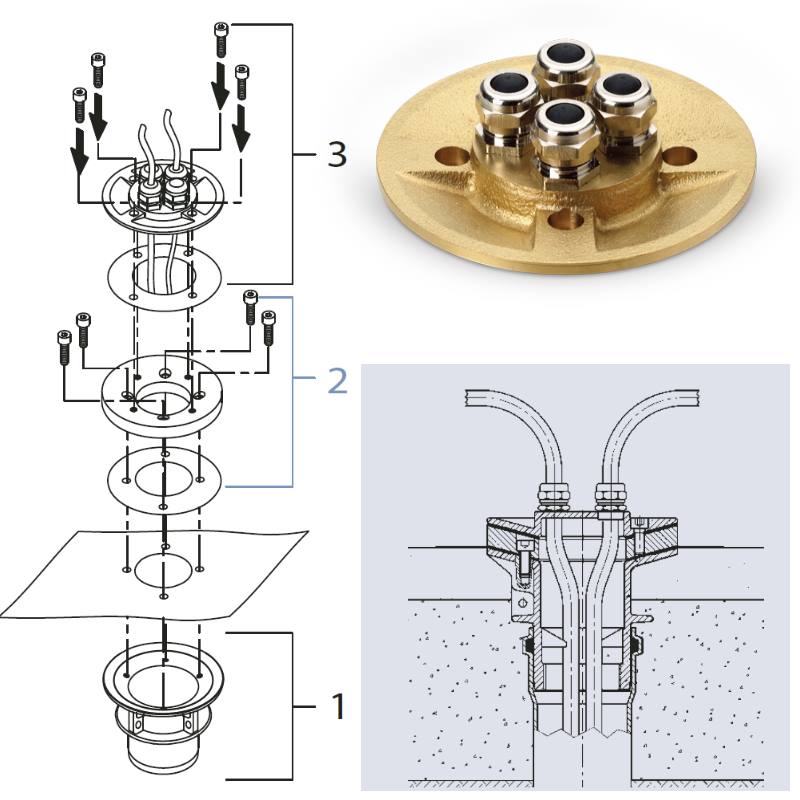 3

2

1