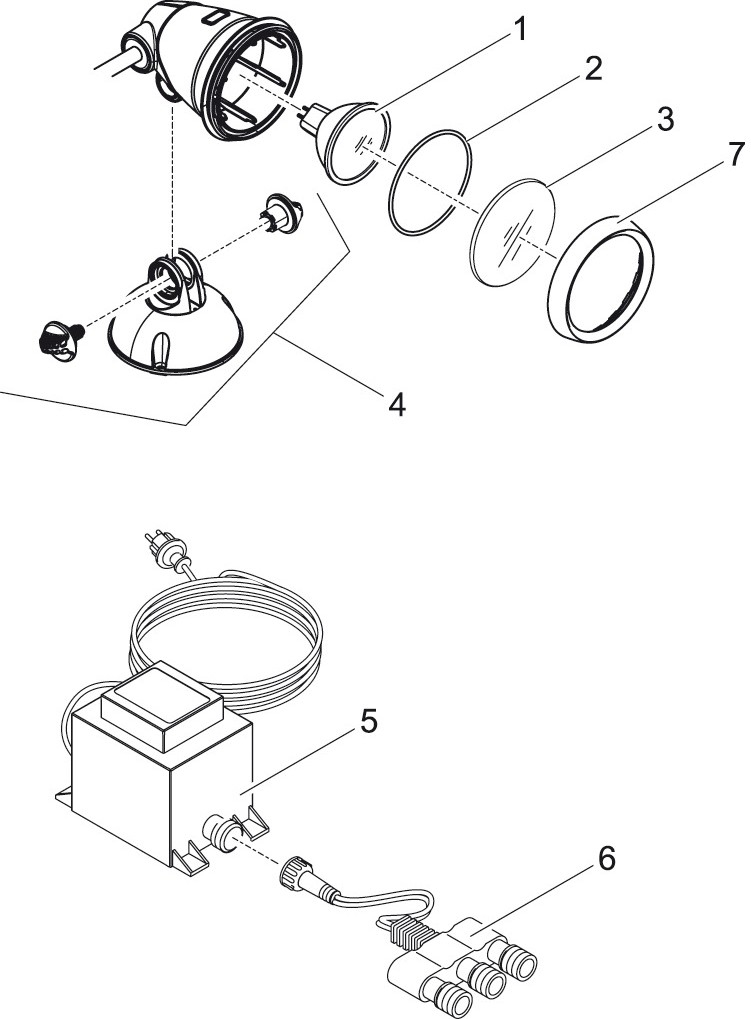 1
2
3
7
4
5
6