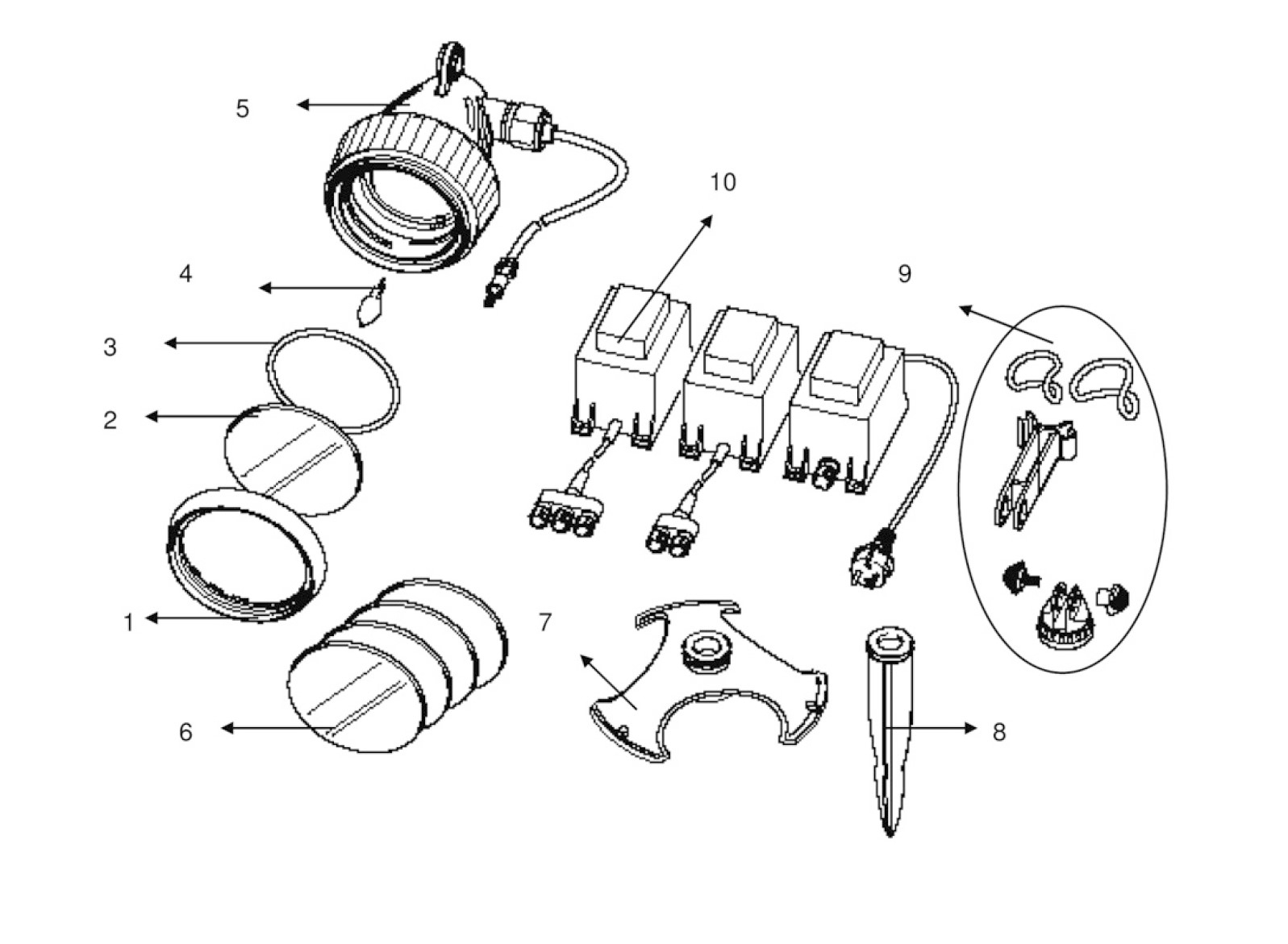 5

10

4

9

3

2

1

7

6

8