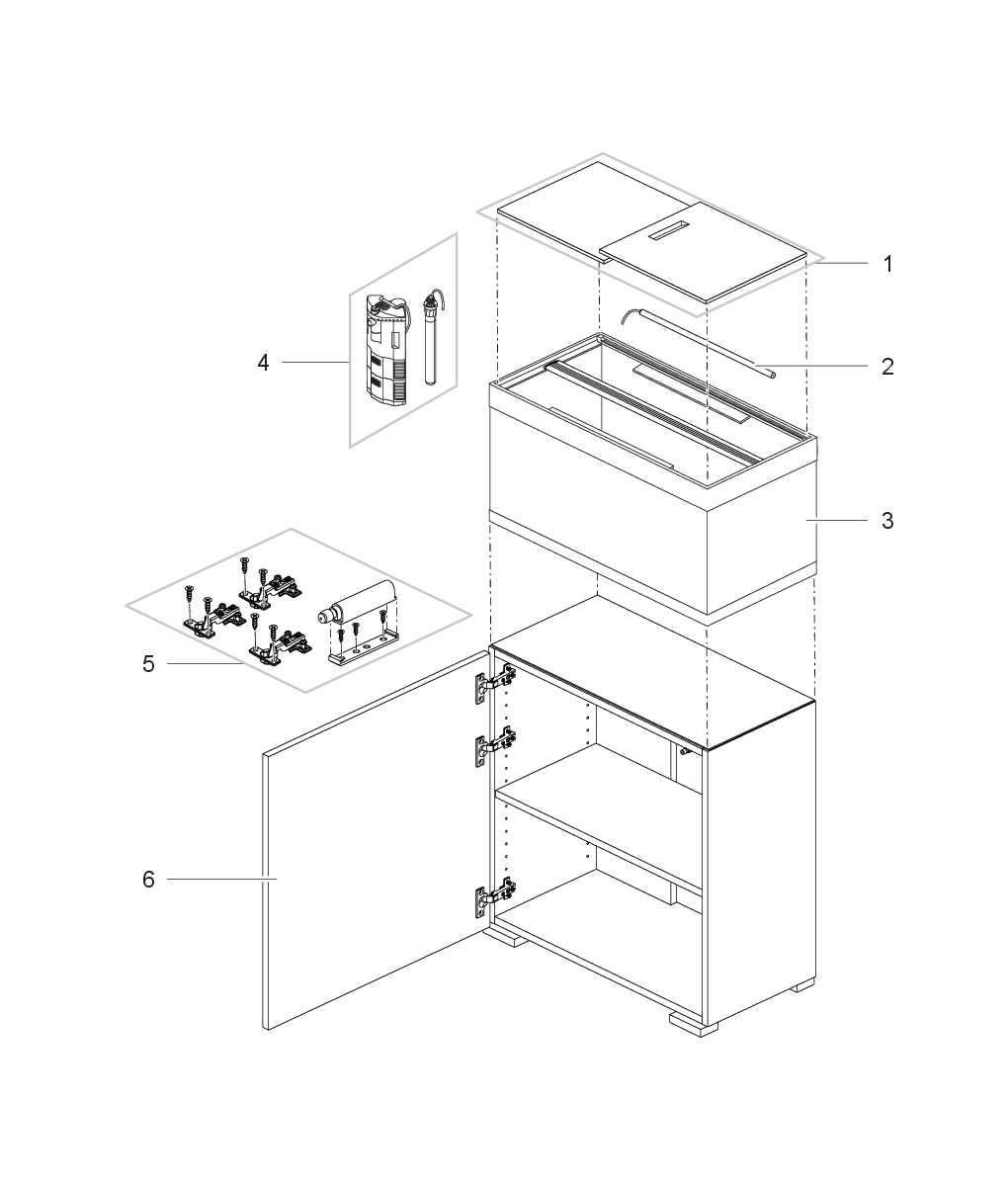 1

2

4

3

5

6