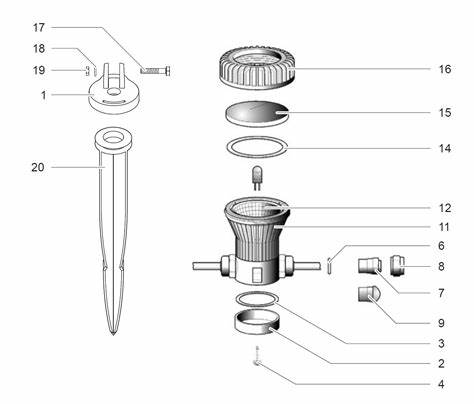 17
18
19
1
20
16
15
14
12
11
6
8
7
9
3
2
4