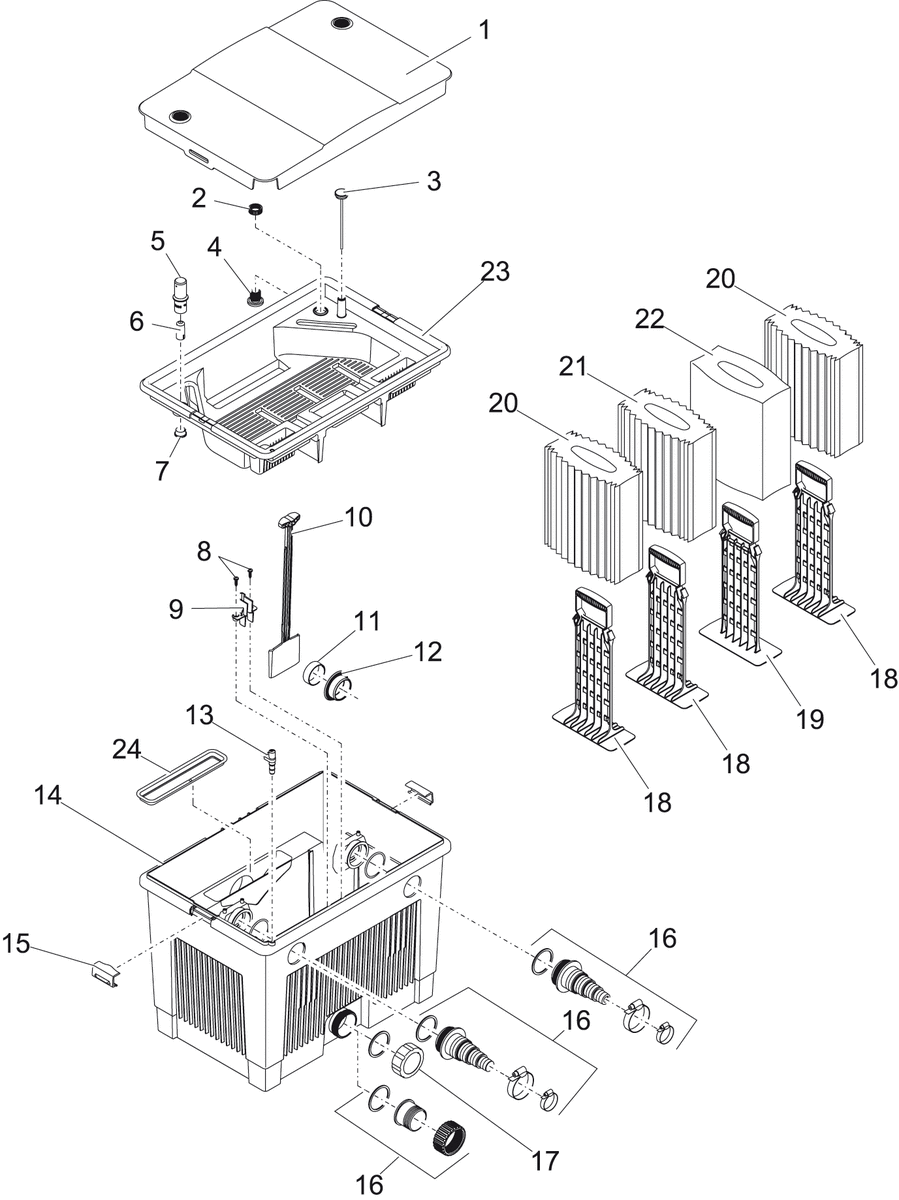 1
2
3
5
4
23
6
7
20
22
21
20
10
8
9
11
12
18
19
18
18
13
24
14
15
16
16
17
16