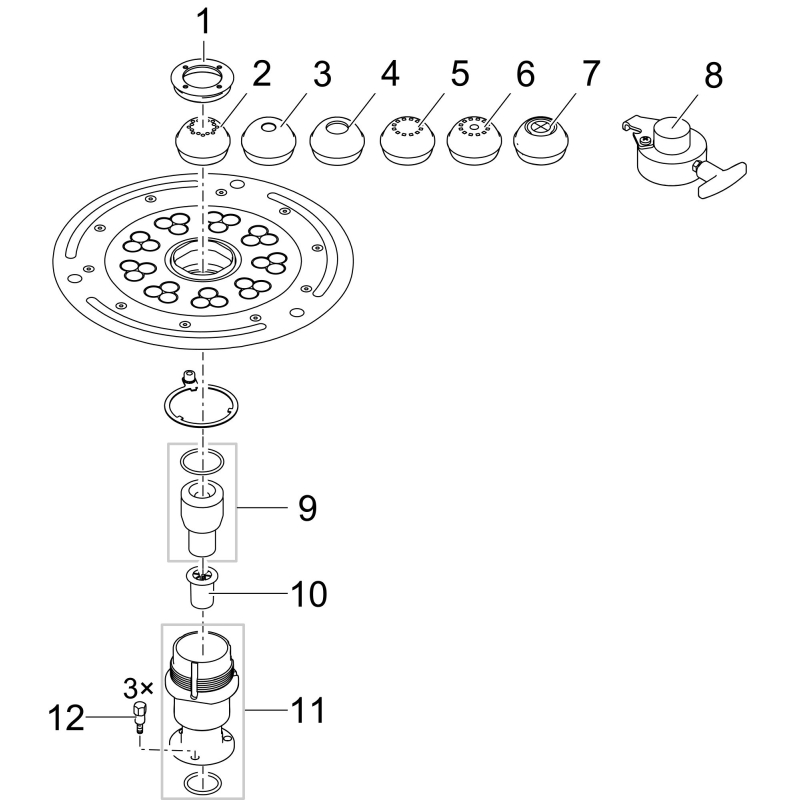 1
2
3
4
5
6
7
8
9
10
3×
12
11