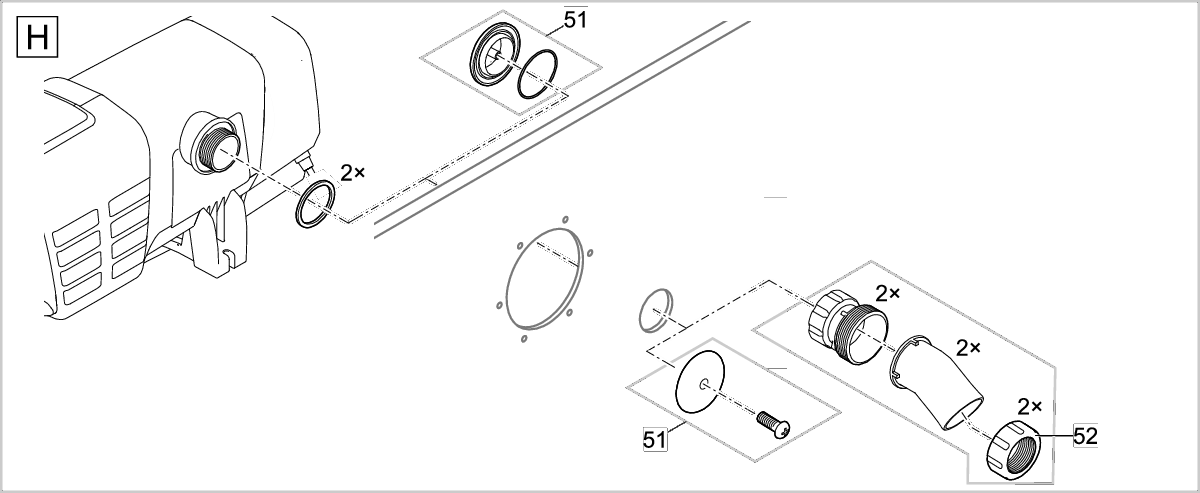 H

51

2×

2×

2×

2×

51

52